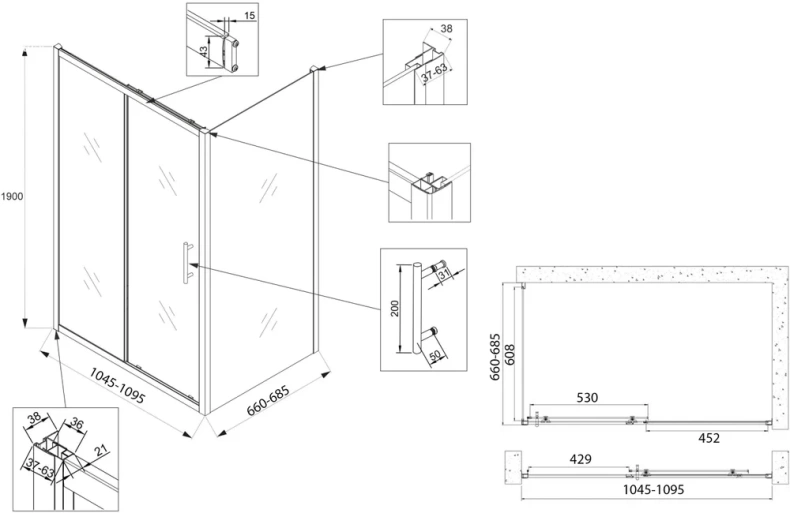 15
43
38
37-63
1900
200
31
50
1045-1095
660-685
38
36
21
37-63
660-685
608
530
452
429
1045-1095