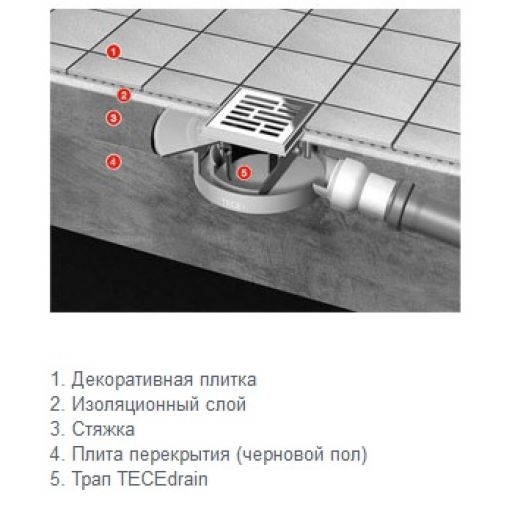 1
2
3
4
5

1. Декоративная плитка
2. Изоляционный слой
3. Стяжка
4. Плита перекрытия (черновой пол)
5. Трап TECEdrain