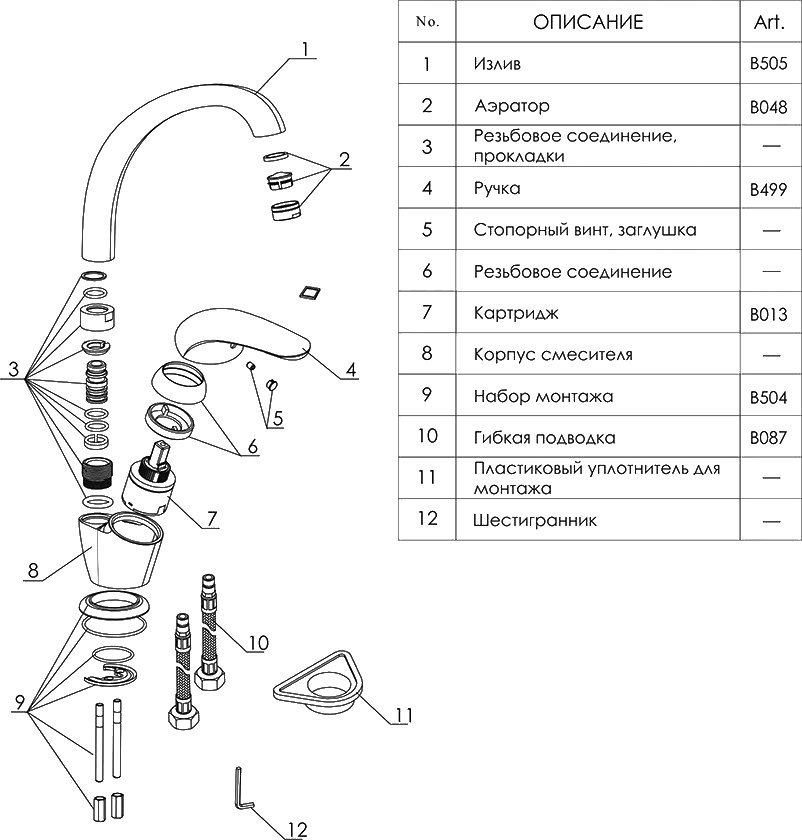 1

2

3

4

5

6

7

8

10

9

11

12

| No. | ОПИСАНИЕ | Art. |
|---|---|---|
| 1 | Излив | B505 |
| 2 | Аэратор | B048 |
| 3 | Резьбовое соединение, прокладки | — |
| 4 | Ручка | B499 |
| 5 | Стопорный винт, заглушка | — |
| 6 | Резьбовое соединение | — |
| 7 | Картридж | B013 |
| 8 | Корпус смесителя | — |
| 9 | Набор монтажа | B504 |
| 10 | Гибкая подводка | B087 |
| 11 | Пластиковый уплотнитель для монтажа | — |
| 12 | Шестигранник | — |