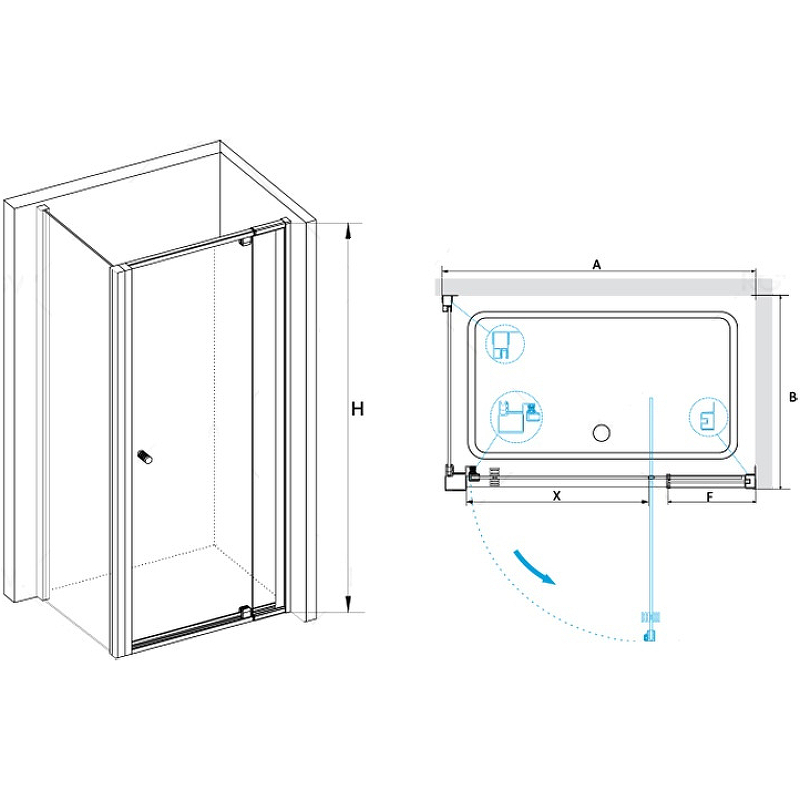 H

A

B

X

F