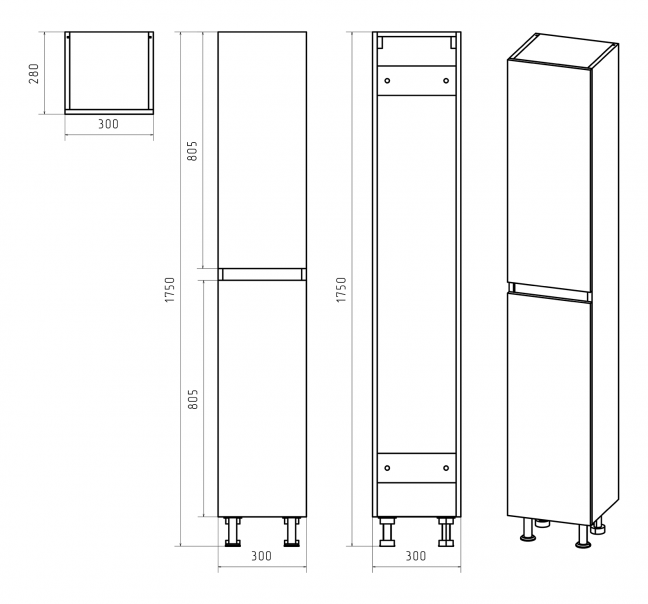 280
300
805
1750
805
300
1750
300